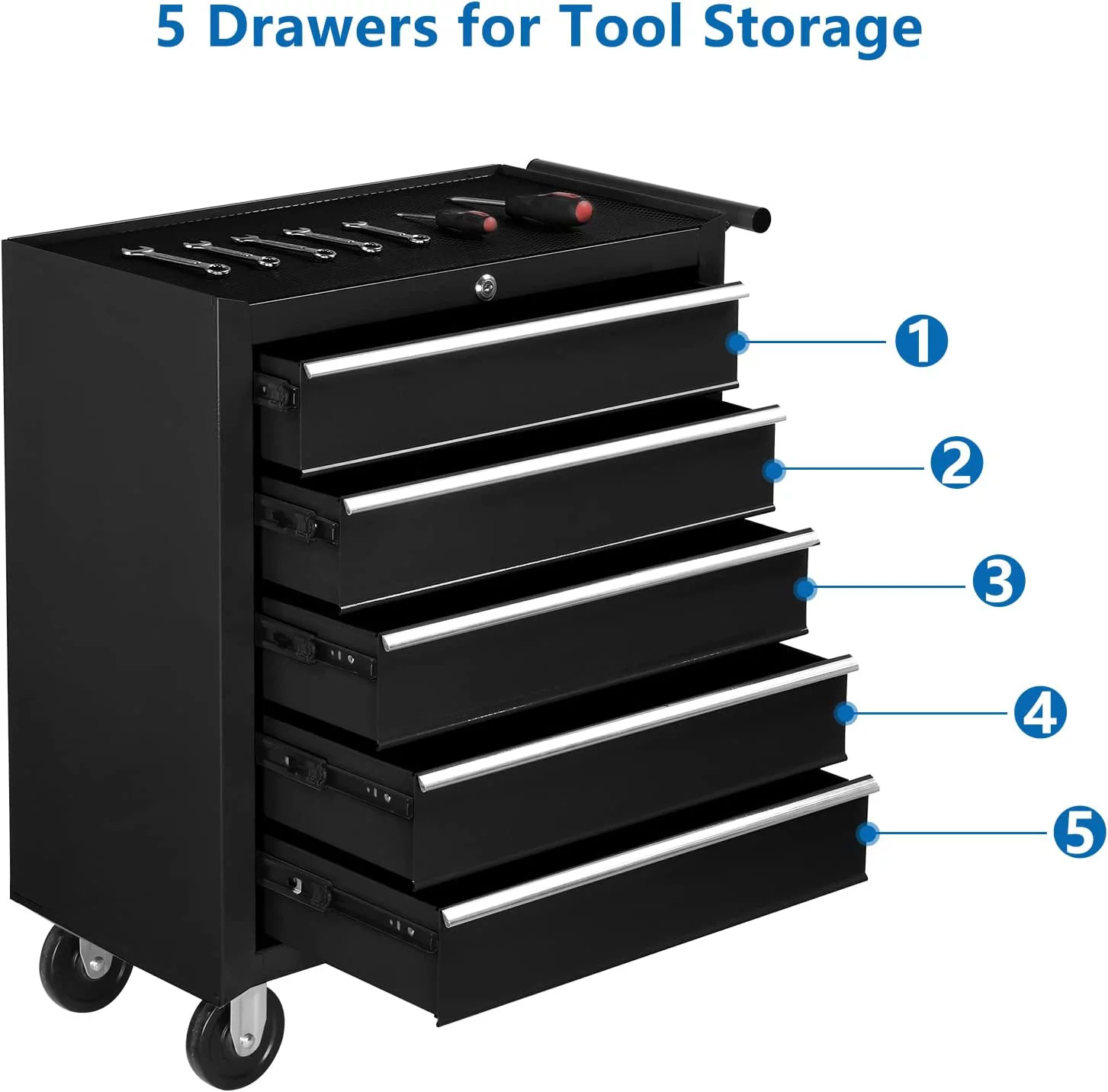 5 Drawers for Tool Storage

1

2

3

4

5