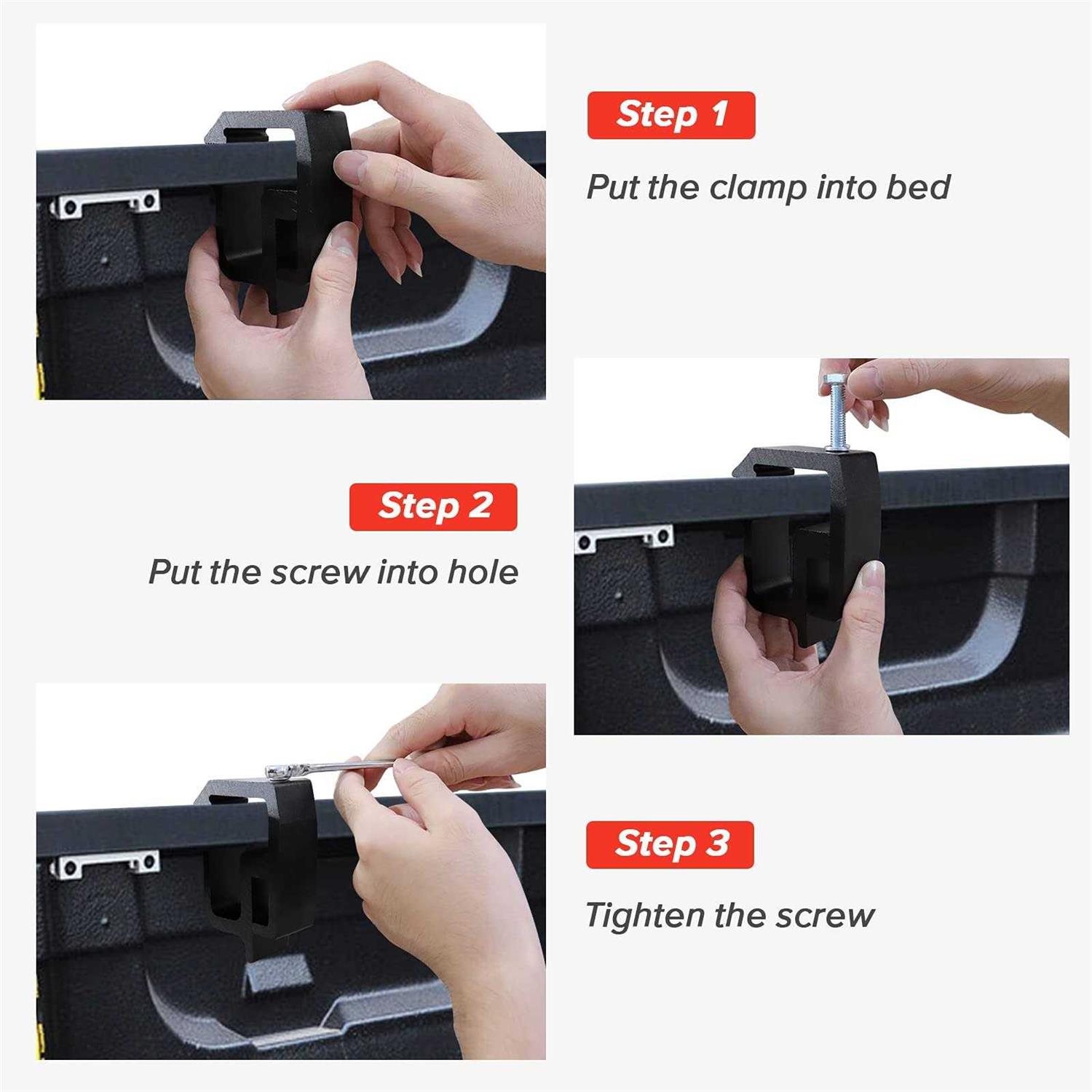 Step 1
Put the clamp into bed

Step 2
Put the screw into hole

Step 3
Tighten the screw