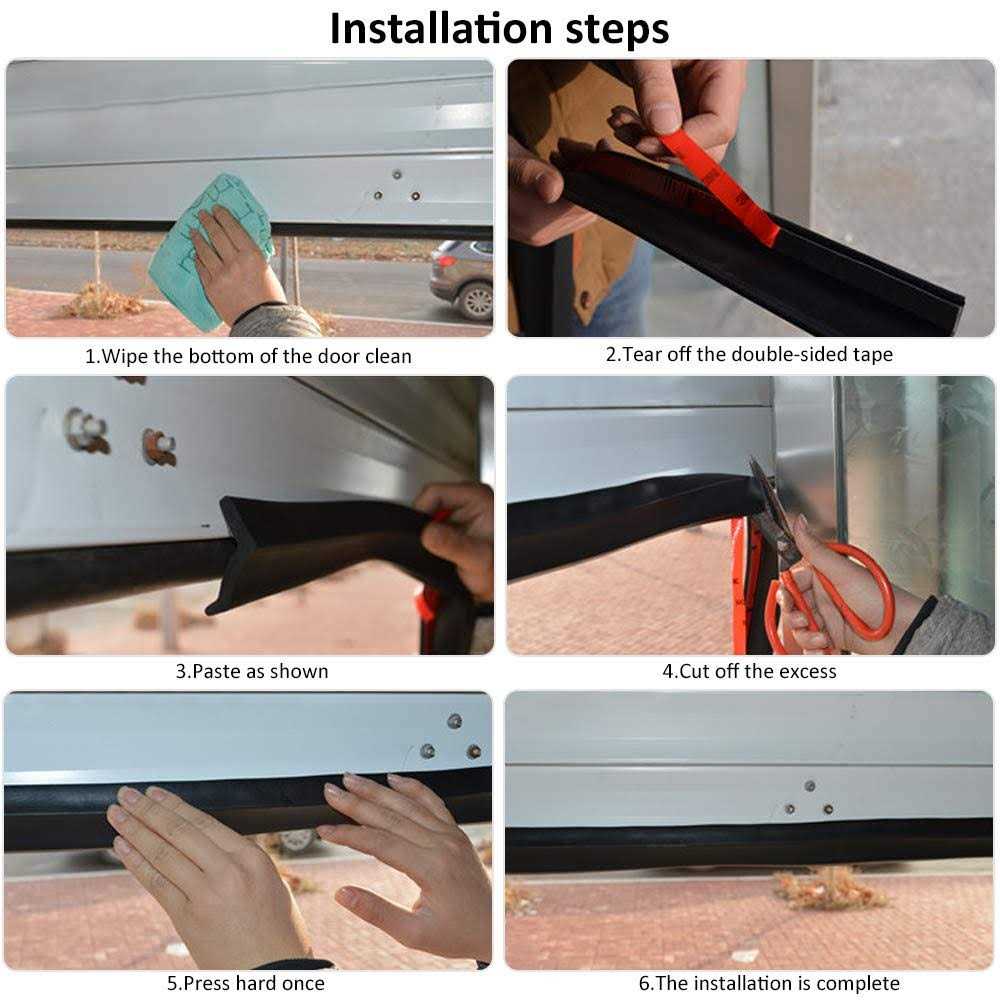 Installation steps

1.Wipe the bottom of the door clean

2.Tear off the double-sided tape

3.Paste as shown

4.Cut off the excess

5.Press hard once

6.The installation is complete