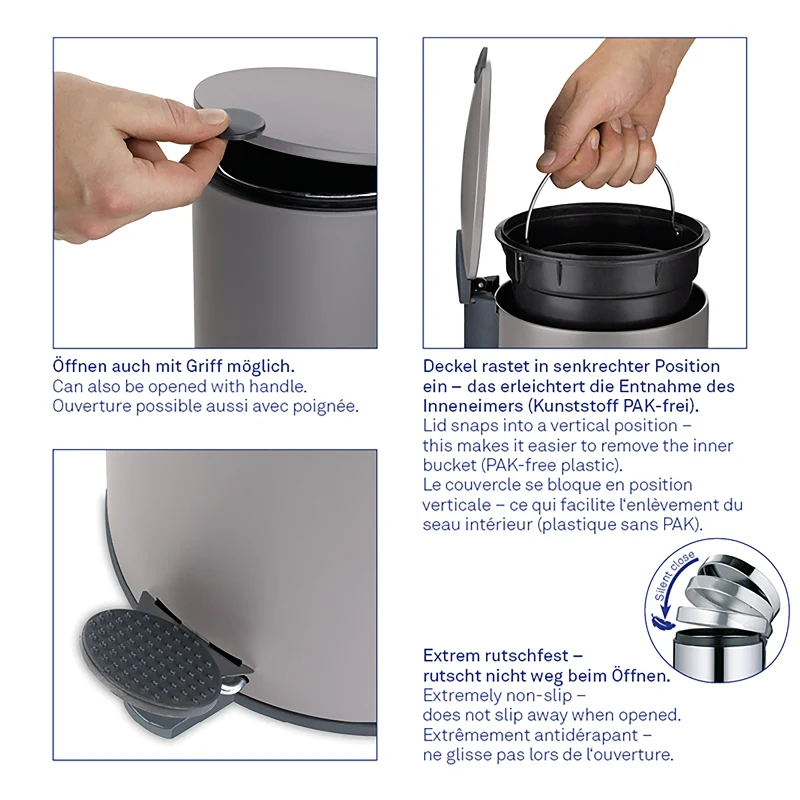 Öffnen auch mit Griff möglich.
Can also be opened with handle.
Ouverture possible aussi avec poignée.

Deckel rastet in senkrechter Position ein – das erleichtert die Entnahme des Inneneimers (Kunststoff PAK-frei).
Lid snaps into a vertical position – this makes it easier to remove the inner bucket (PAK-free plastic).
Le couvercle se bloque en position verticale – ce qui facilite l'enlèvement du seau intérieur (plastique sans PAK).

Silent close

Extrem rutschfest – rutscht nicht weg beim Öffnen.
Extremely non-slip – does not slip away when opened.
Extrêmement antidérapant – ne glisse pas lors de l'ouverture.