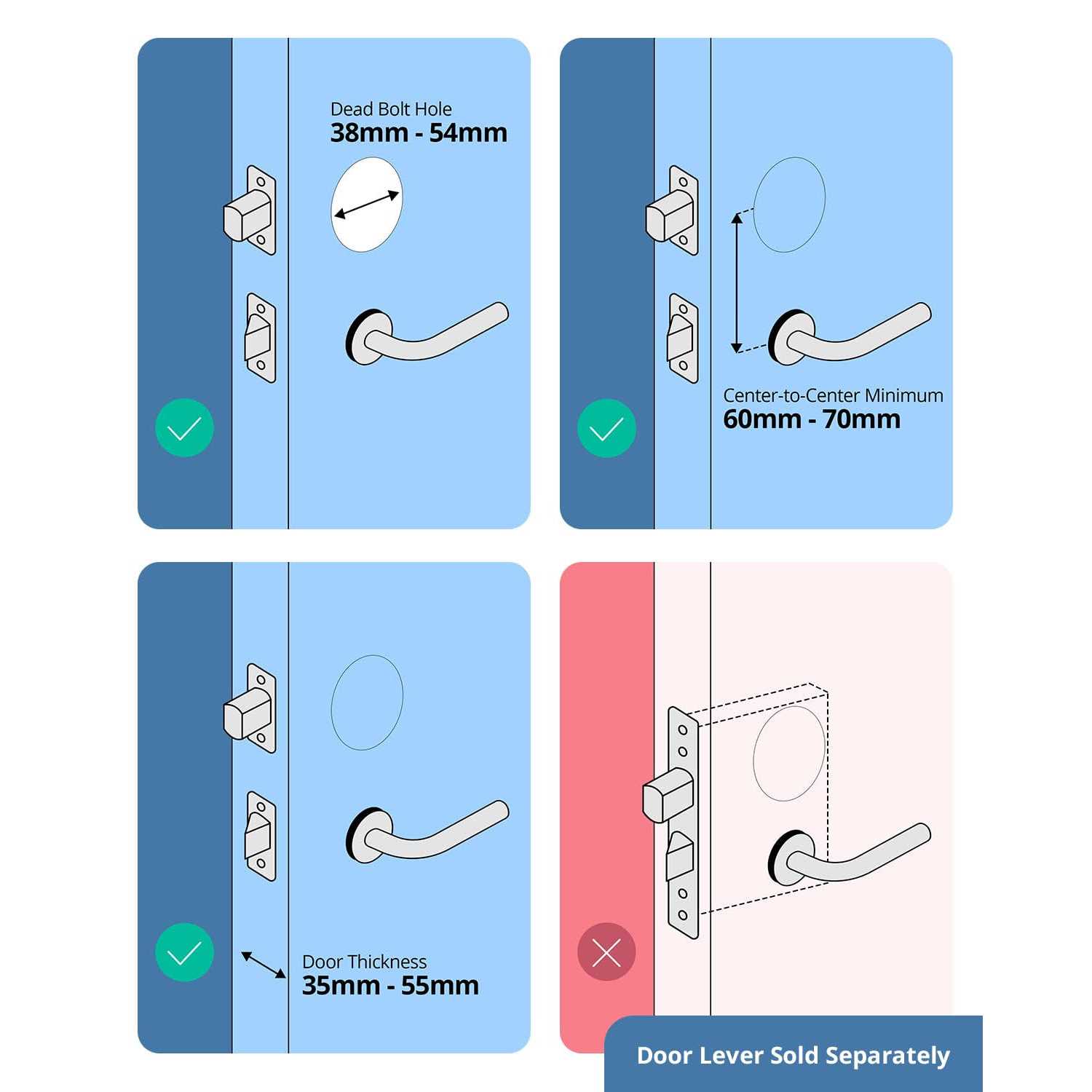 Dead Bolt Hole
38mm - 54mm

Center-to-Center Minimum
60mm - 70mm

Door Thickness
35mm - 55mm

Door Lever Sold Separately