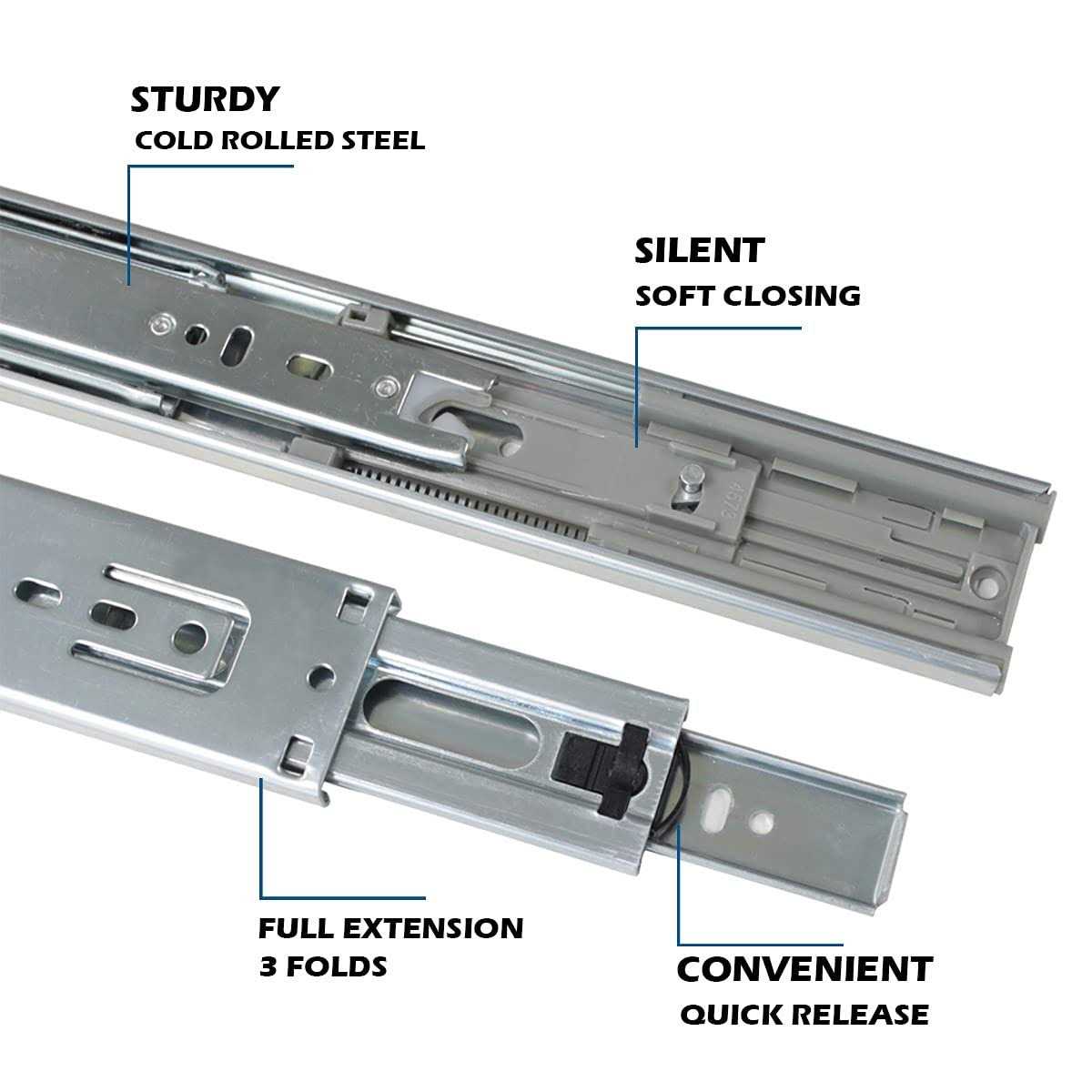 STURDY
COLD ROLLED STEEL

SILENT
SOFT CLOSING

FULL EXTENSION
3 FOLDS

CONVENIENT
QUICK RELEASE