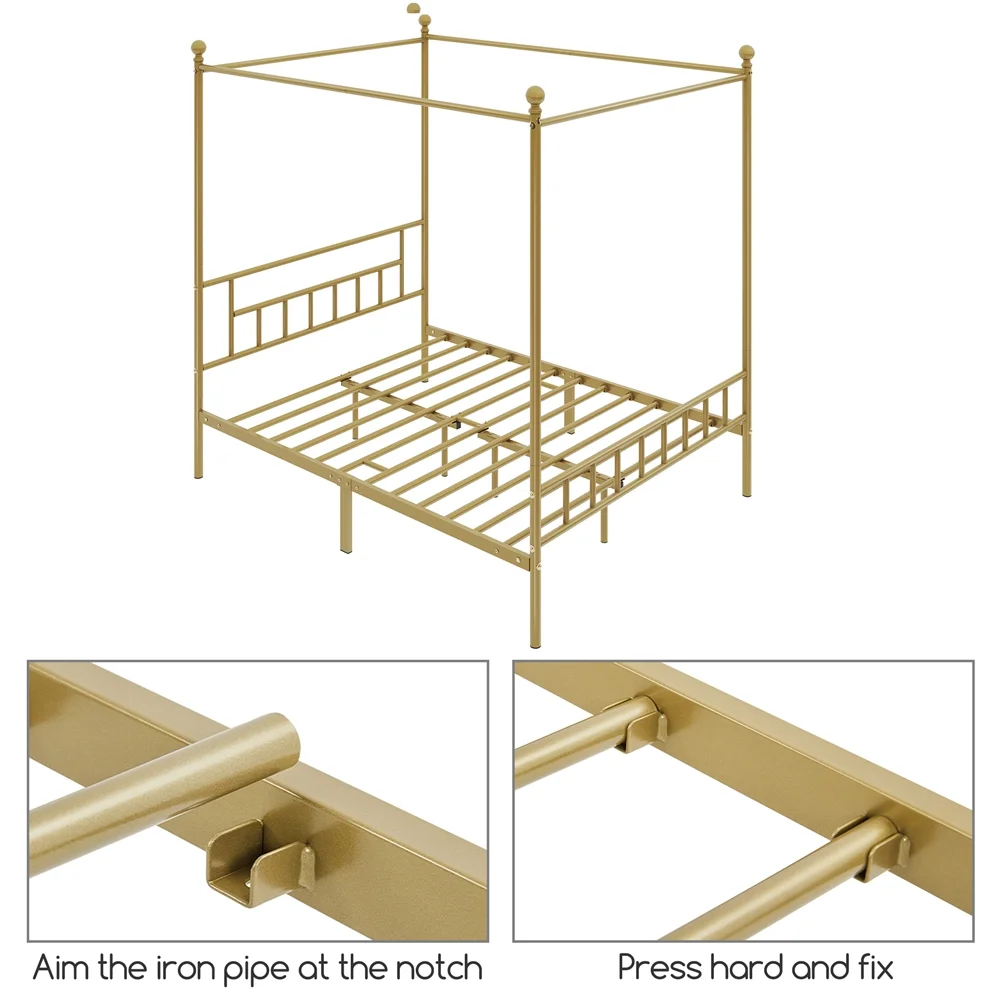 Aim the iron pipe at the notch

Press hard and fix