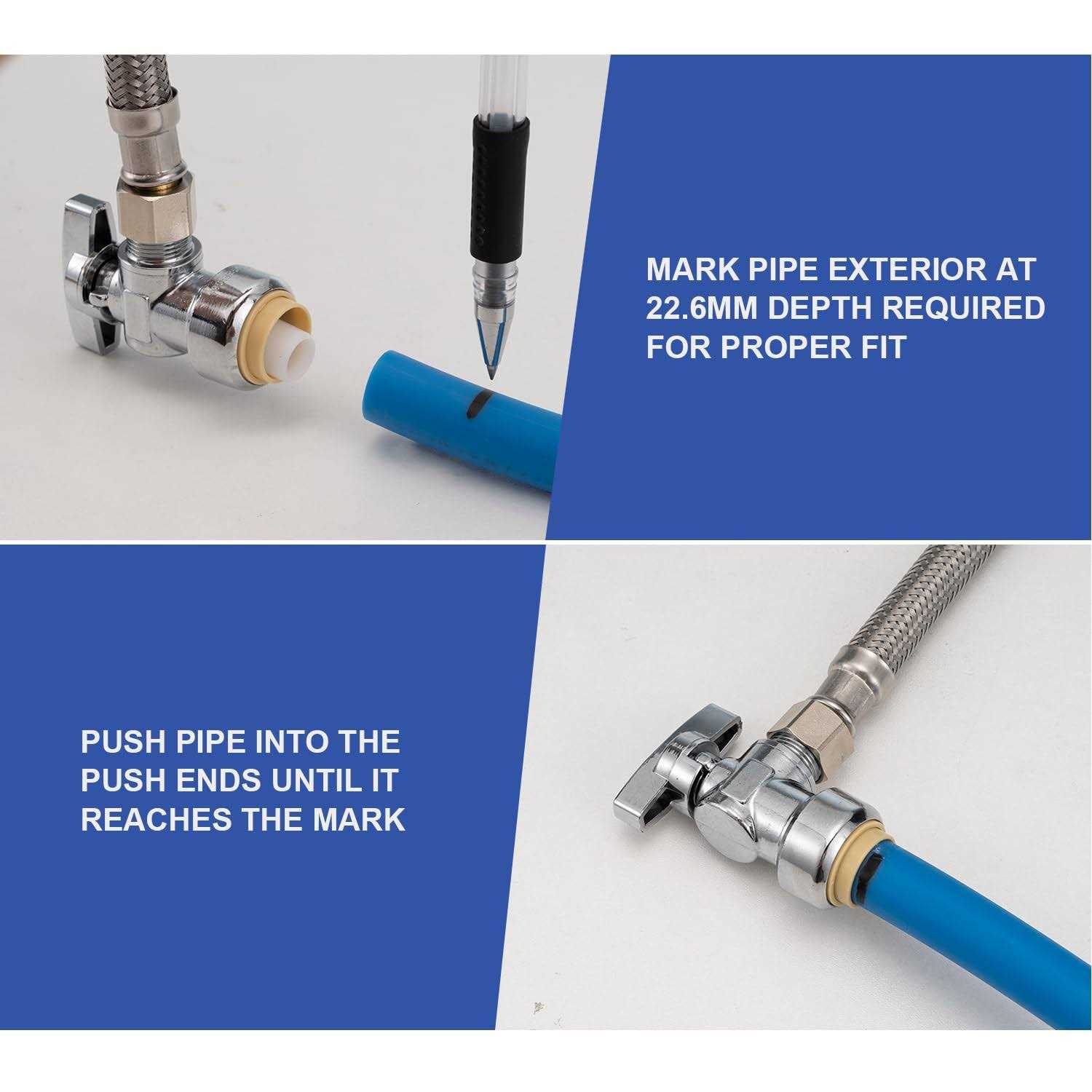 MARK PIPE EXTERIOR AT 22.6MM DEPTH REQUIRED FOR PROPER FIT

PUSH PIPE INTO THE PUSH ENDS UNTIL IT REACHES THE MARK