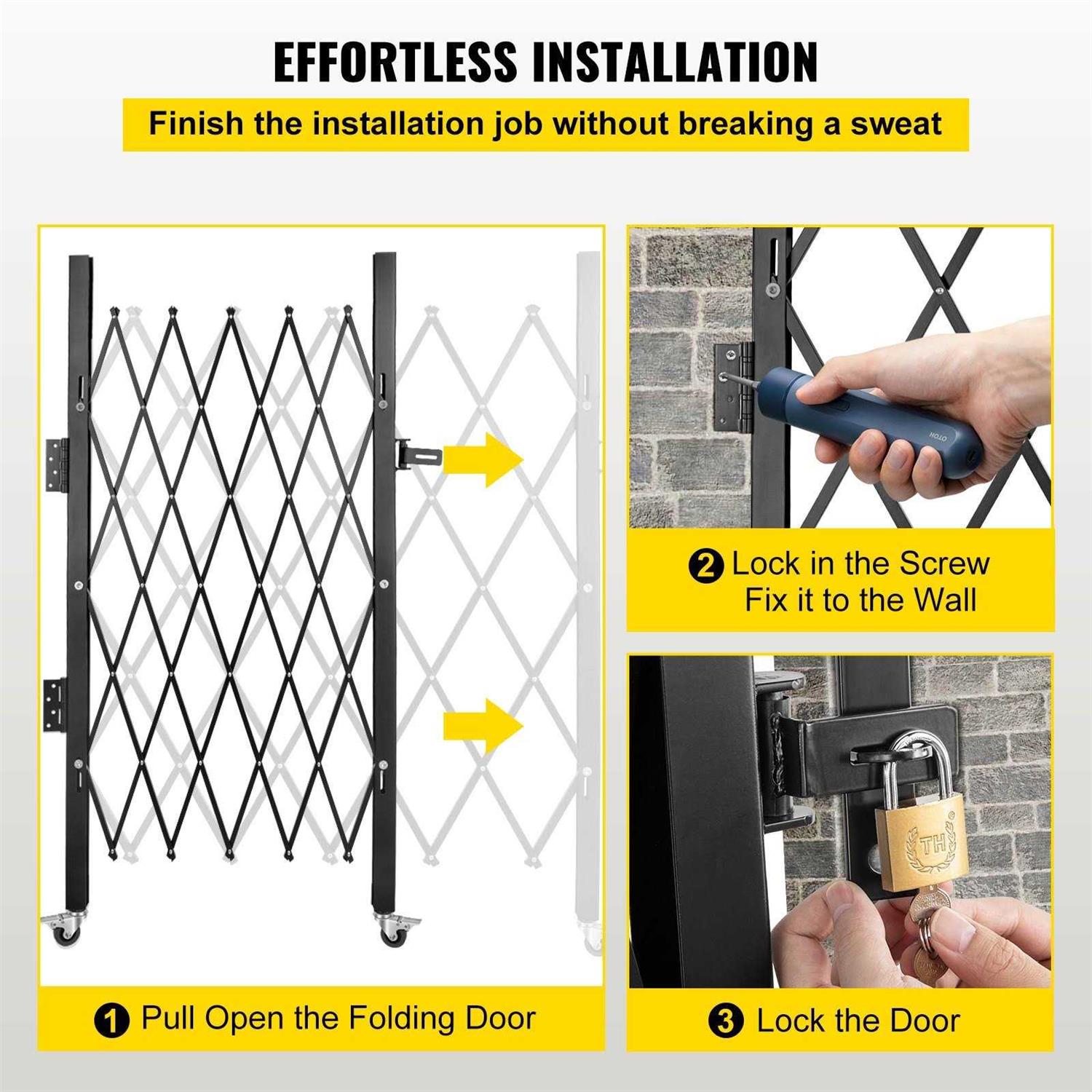 EFFORTLESS INSTALLATION

Finish the installation job without breaking a sweat

HOTO

2 Lock in the Screw
Fix it to the Wall

TH

1 Pull Open the Folding Door

3 Lock the Door