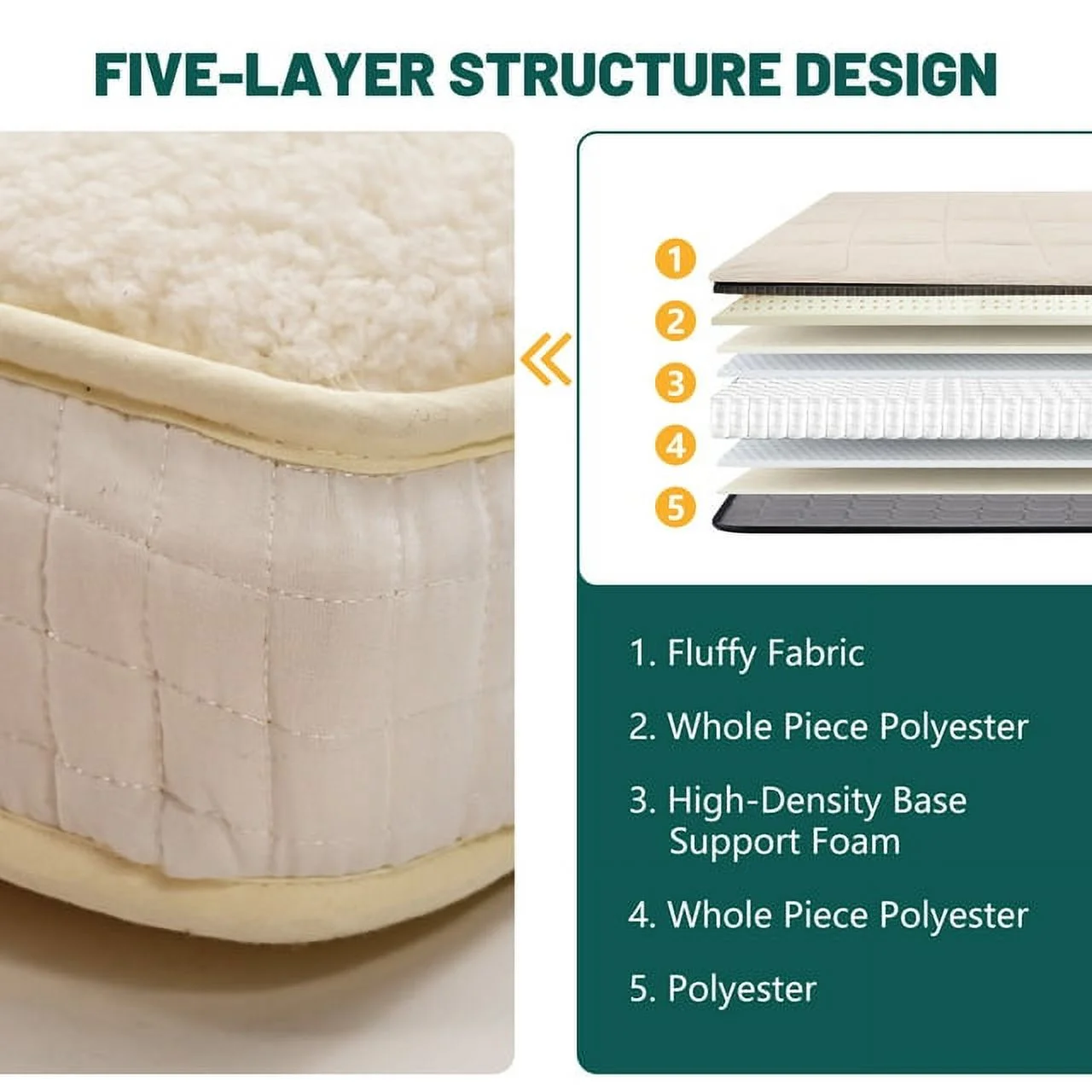 FIVE-LAYER STRUCTURE DESIGN

1
2
3
4
5

1. Fluffy Fabric

2. Whole Piece Polyester

3. High-Density Base Support Foam

4. Whole Piece Polyester

5. Polyester