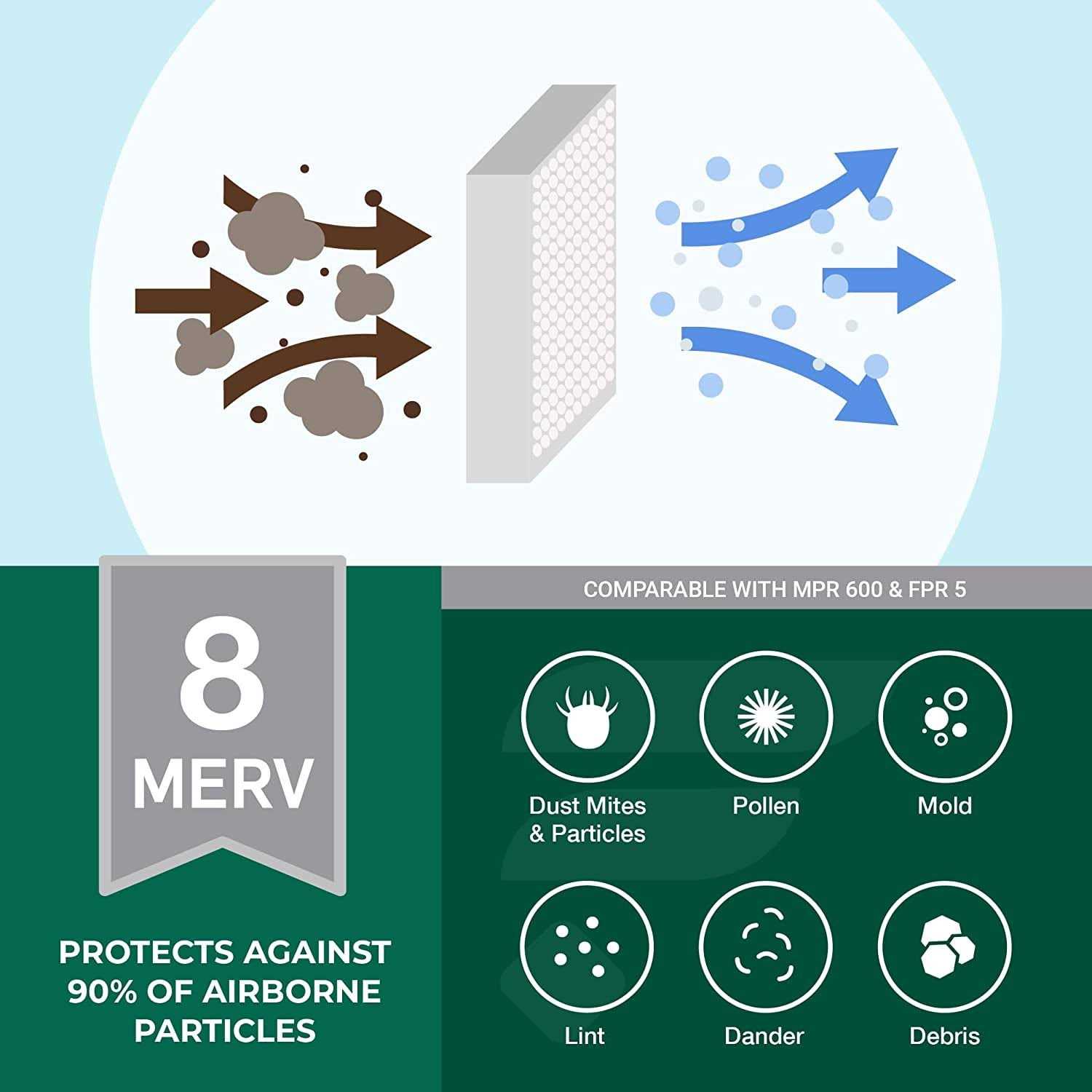 8
MERV

PROTECTS AGAINST 90% OF AIRBORNE PARTICLES

COMPARABLE WITH MPR 600 & FPR 5

Dust Mites & Particles

Pollen

Mold

Lint

Dander

Debris