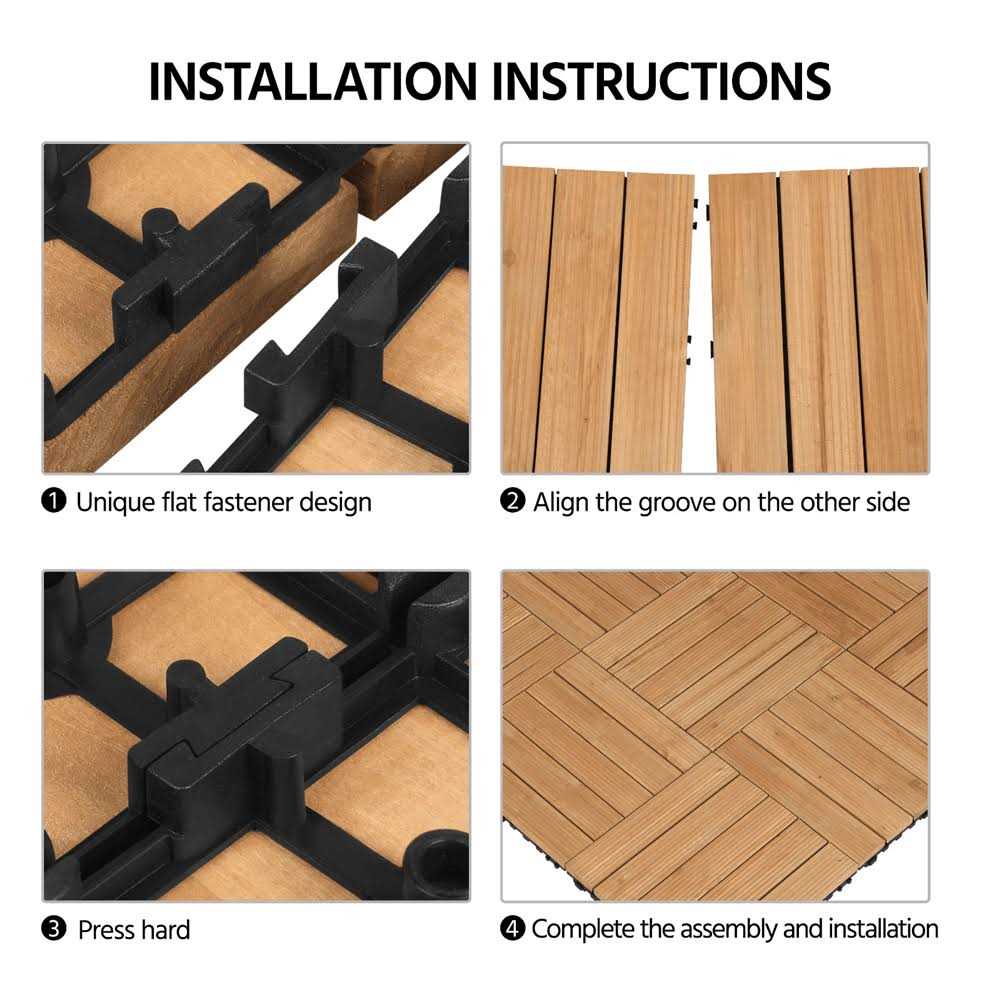 INSTALLATION INSTRUCTIONS

❶ Unique flat fastener design

❷ Align the groove on the other side

❸ Press hard

❹ Complete the assembly and installation