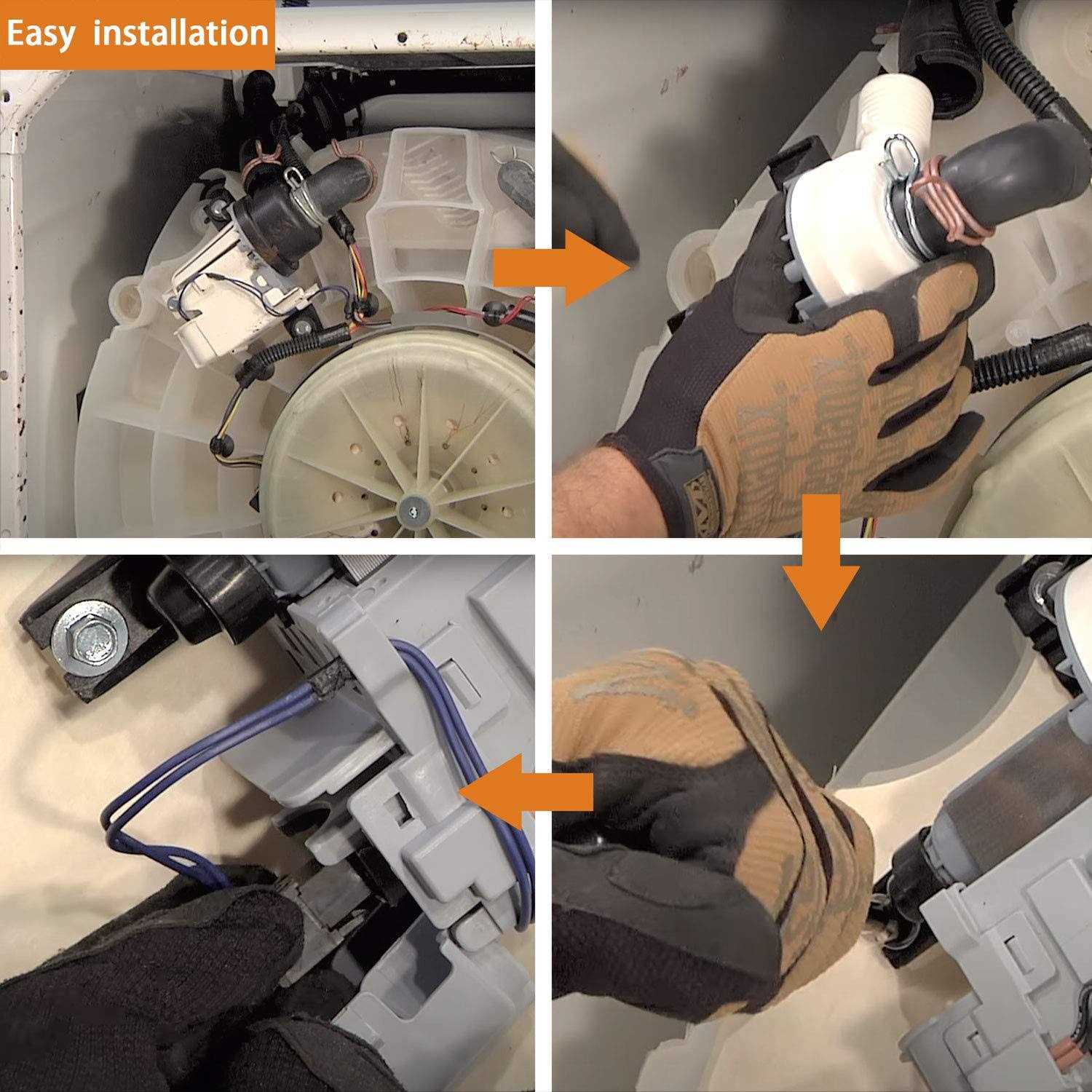 Easy installation