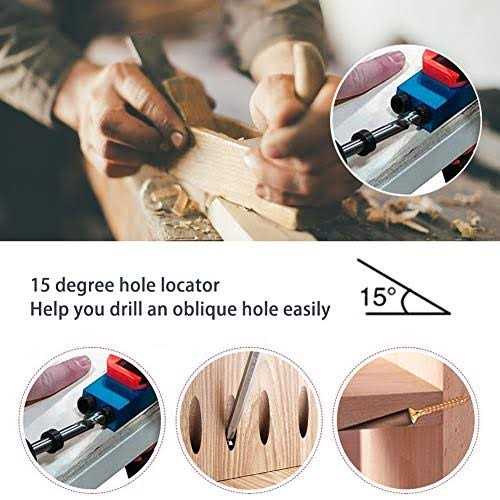 15 degree hole locator
Help you drill an oblique hole easily

15°