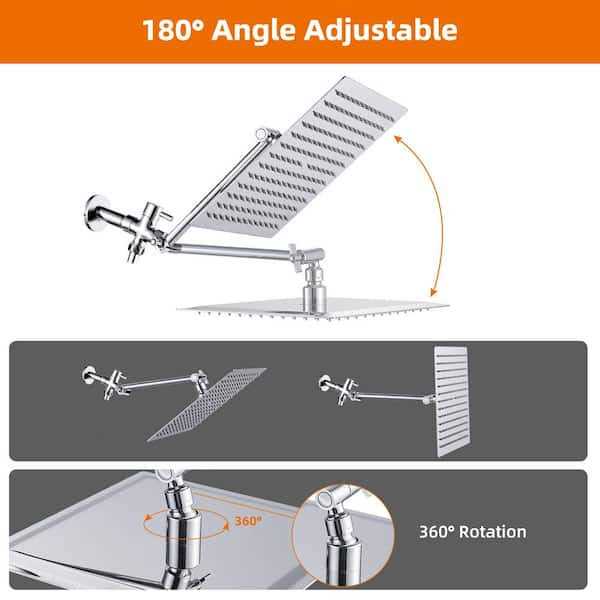 180° Angle Adjustable

360°

360° Rotation