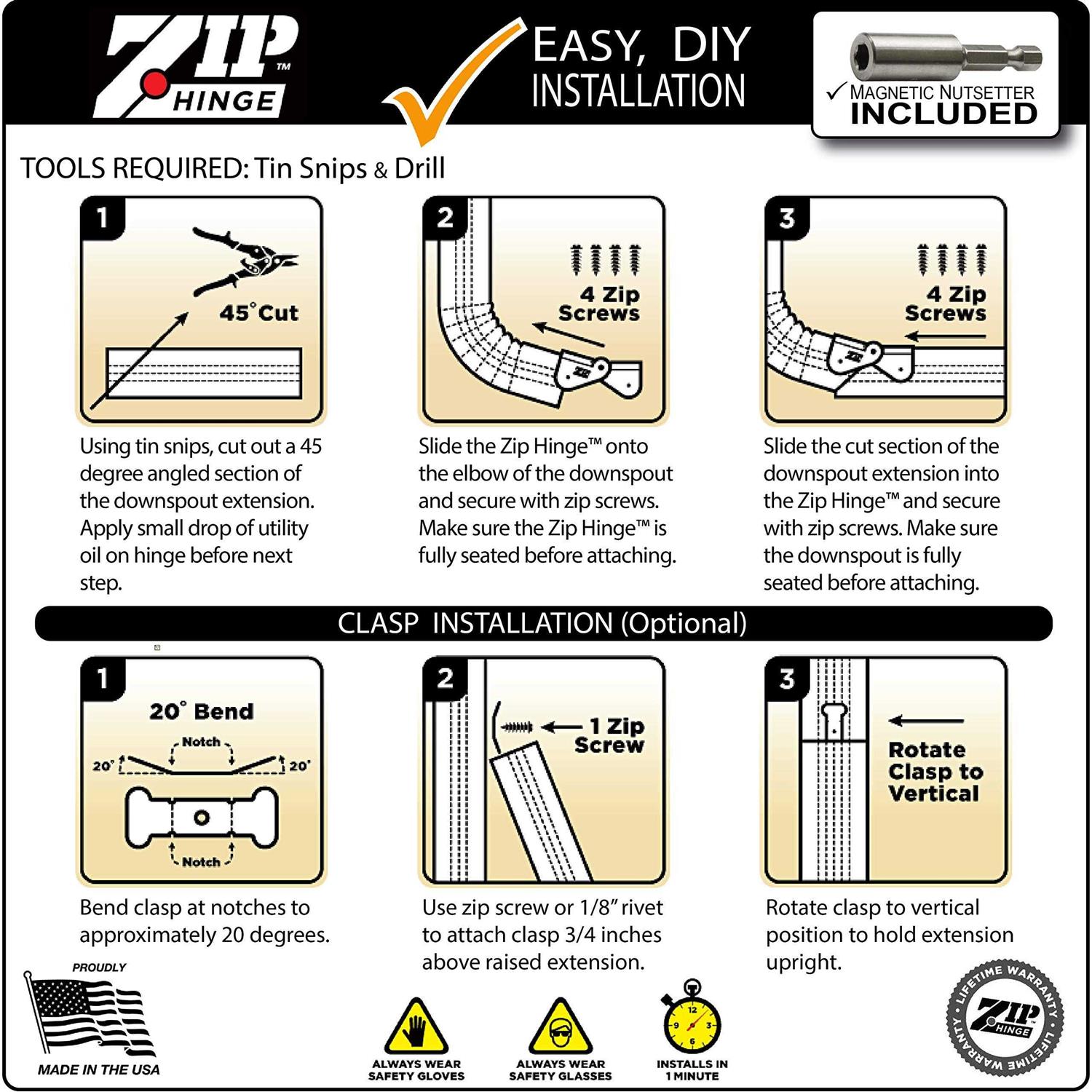 ZIP™ HINGE

EASY, DIY INSTALLATION

✓ MAGNETIC NUTSETTER INCLUDED

TOOLS REQUIRED: Tin Snips & Drill

1

45° Cut

Using tin snips, cut out a 45 degree angled section of the downspout extension. Apply small drop of utility oil on hinge before next step.

2

4 Zip Screws

Slide the Zip Hinge™ onto the elbow of the downspout and secure with zip screws. Make sure the Zip Hinge™ is fully seated before attaching.

3

4 Zip Screws

Slide the cut section of the downspout extension into the Zip Hinge™ and secure with zip screws. Make sure the downspout is fully seated before attaching.

CLASP INSTALLATION (Optional)

1

20° Bend

Notch

20°

20°

Notch

Bend clasp at notches to approximately 20 degrees.

2

1 Zip Screw

Use zip screw or 1/8" rivet to attach clasp 3/4 inches above raised extension.

3

Rotate Clasp to Vertical

Rotate clasp to vertical position to hold extension upright.

PROUDLY MADE IN THE USA

ALWAYS WEAR SAFETY GLOVES

ALWAYS WEAR SAFETY GLASSES

12 3 6 9

INSTALLS IN 1 MINUTE

LIFETIME WARRANTY ZIP HINGE LIFETIME WARRANTY