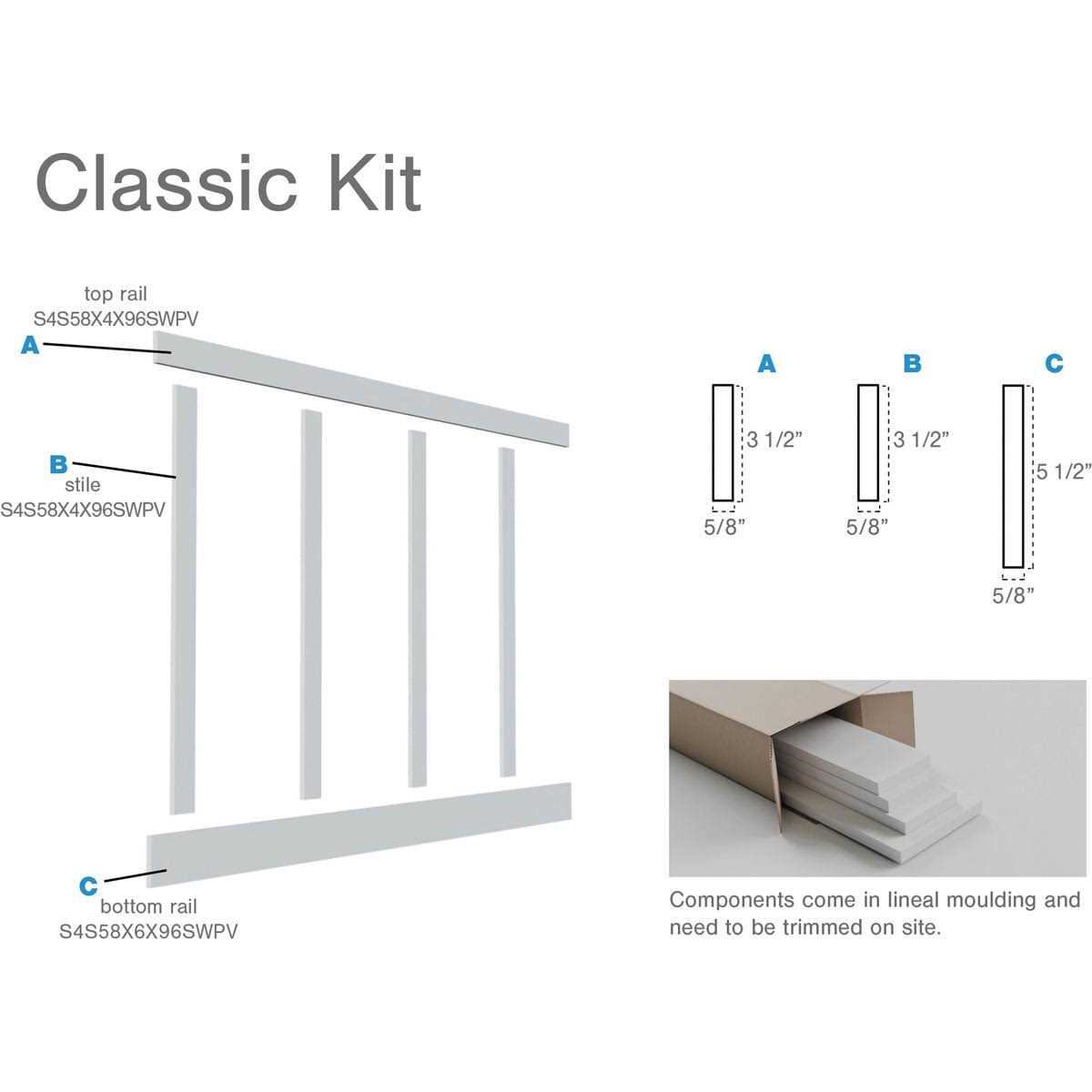 Classic Kit

top rail
S4S58X4X96SWPV
A

B
stile
S4S58X4X96SWPV

C
bottom rail
S4S58X6X96SWPV

A
3 1/2”
5/8”

B
3 1/2”
5/8”

C
5 1/2”
5/8”

Components come in lineal moulding and need to be trimmed on site.